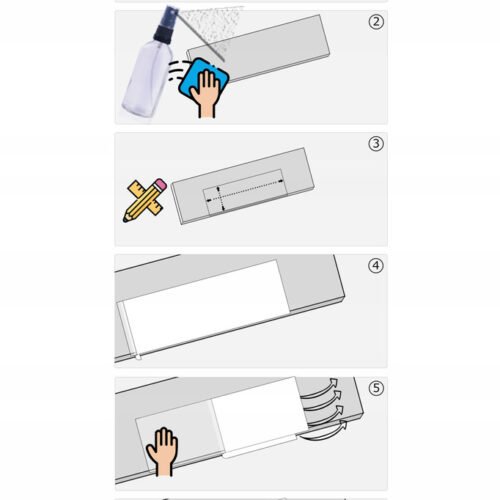 ②

③

④

⑤