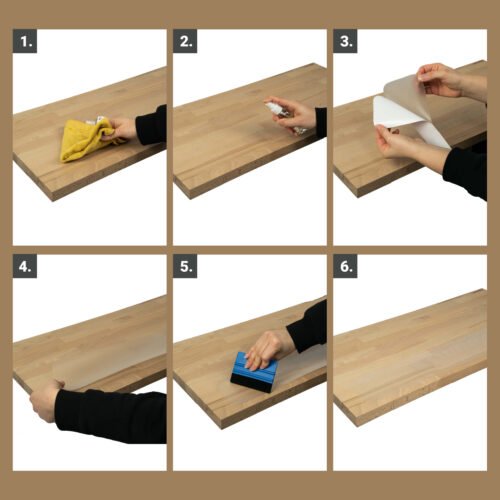 1.

2.

3.

4.

5.

6.