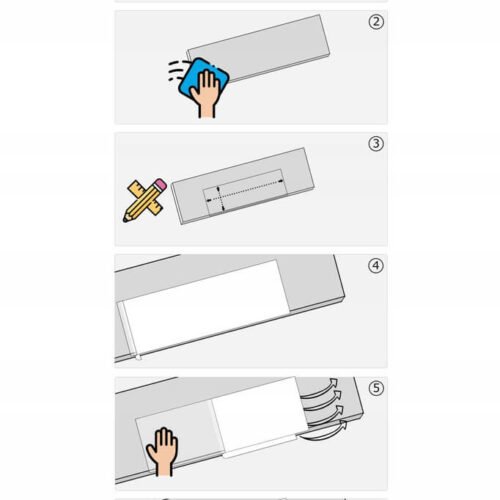 ②

③

④

⑤